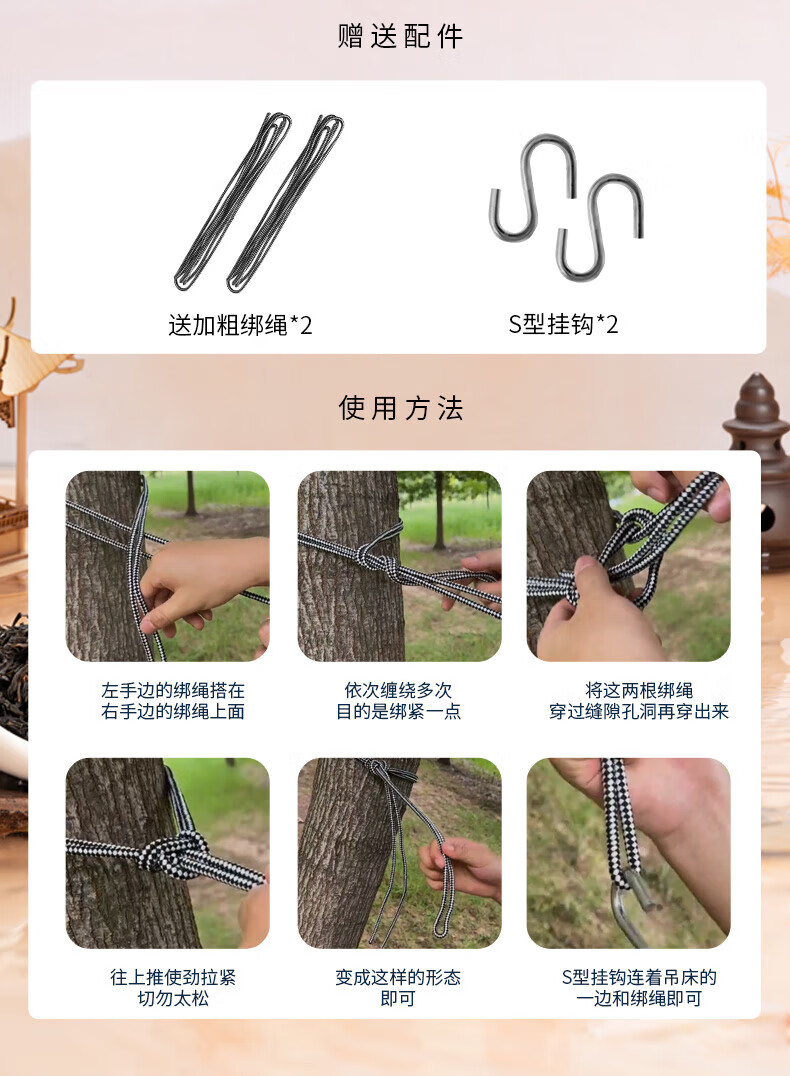 赠送配件

送加粗绑绳*2

S型挂钩*2

使用方法

左手边的绑绳搭在右手边的绑绳上面

依次缠绕多次目的是绑紧一点

将这两根绑绳穿过缝隙孔洞再穿出来

往上推使劲拉紧切勿太松

变成这样的形态即可

S型挂钩连着吊床的一边和绑绳即可